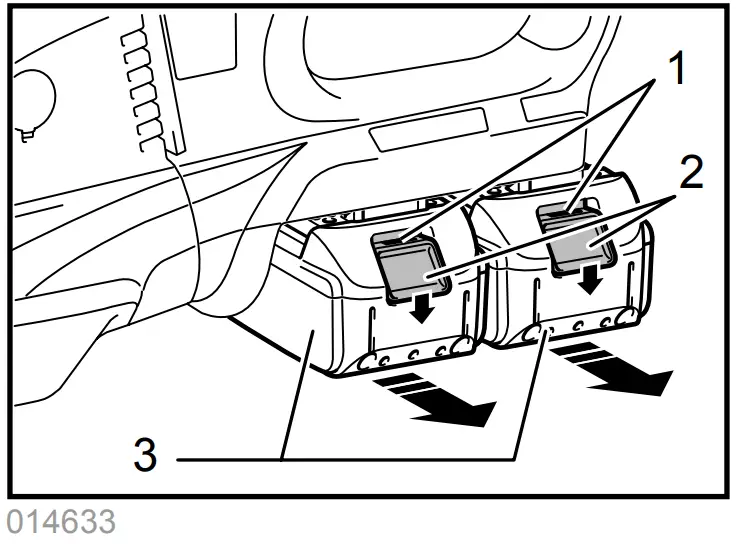 1
2
3
014633