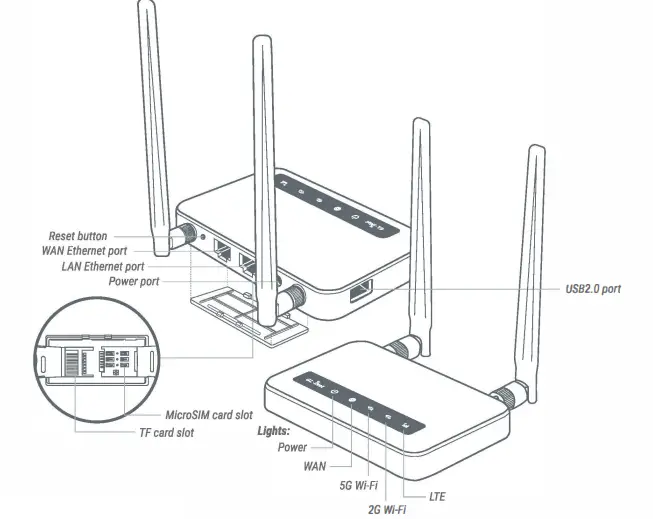 Reset button
WAN Ethernet port
LAN Ethernet port
Power port
USB2.0 port
MicroSIM card slot
TF card slot
Lights:
Power
WAN
5G Wi-Fi
2G Wi-Fi
LTE