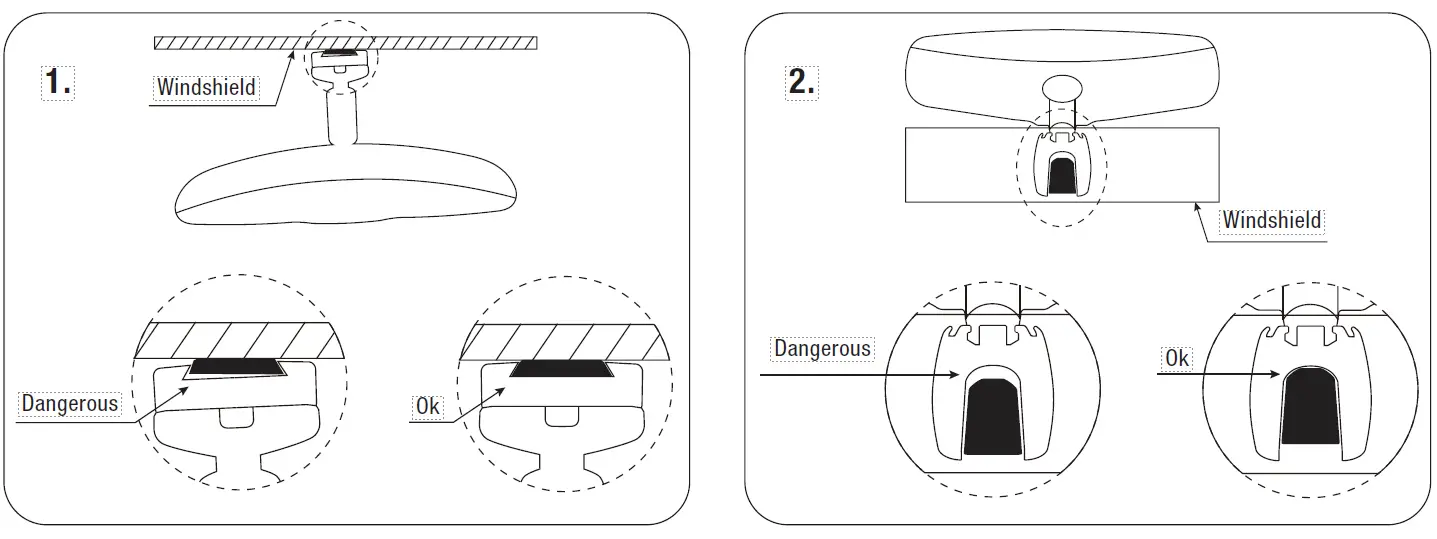 1.

Windshield

Dangerous

Ok

2.

Windshield

Dangerous

Ok