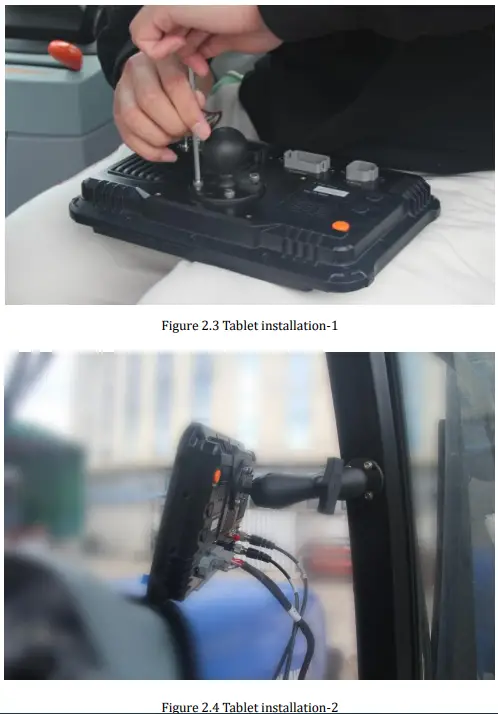 Figure 2.3 Tablet installation-1

Figure 2.4 Tablet installation-2