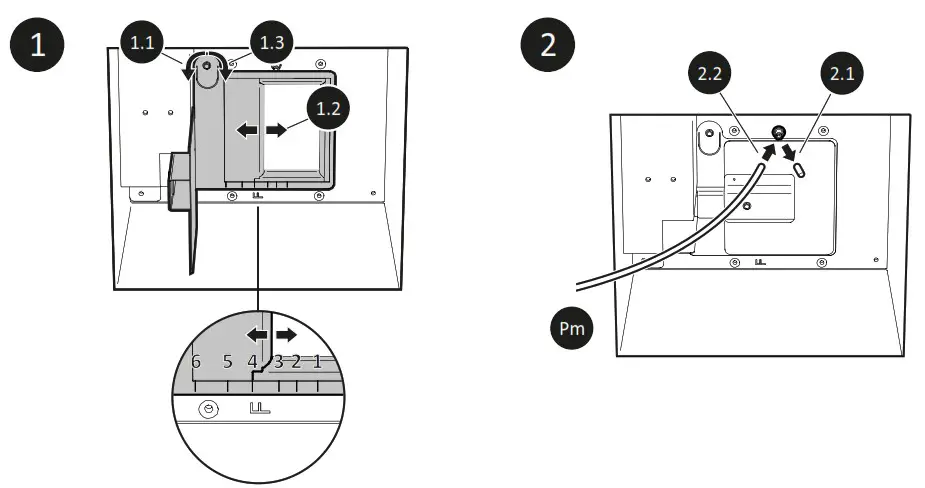 1

1.1

1.3

1.2

6 5 4 3 2 1

2

2.2

2.1

Pm