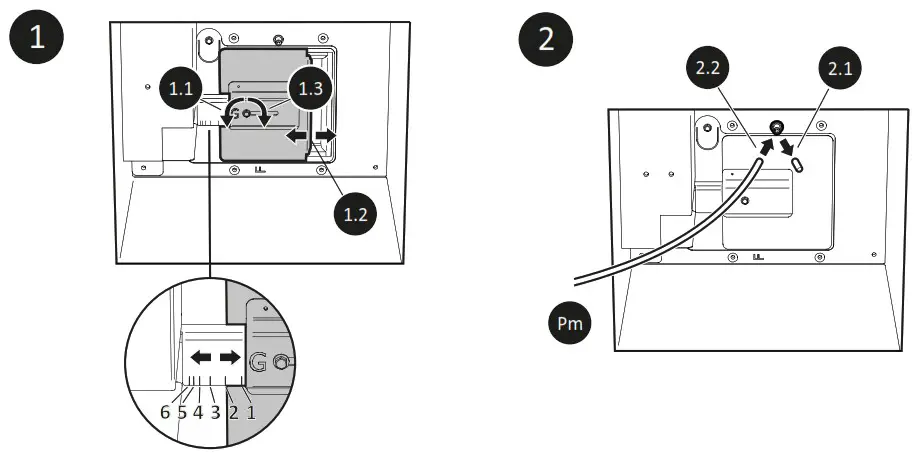 1
1.1
1.3
1.2
G
6 5 4 3 2 1
2
2.2
2.1
Pm