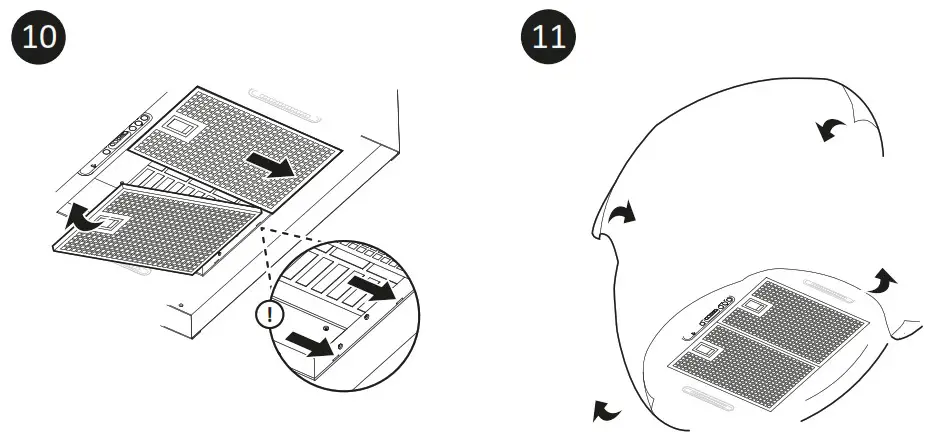 10

!

11