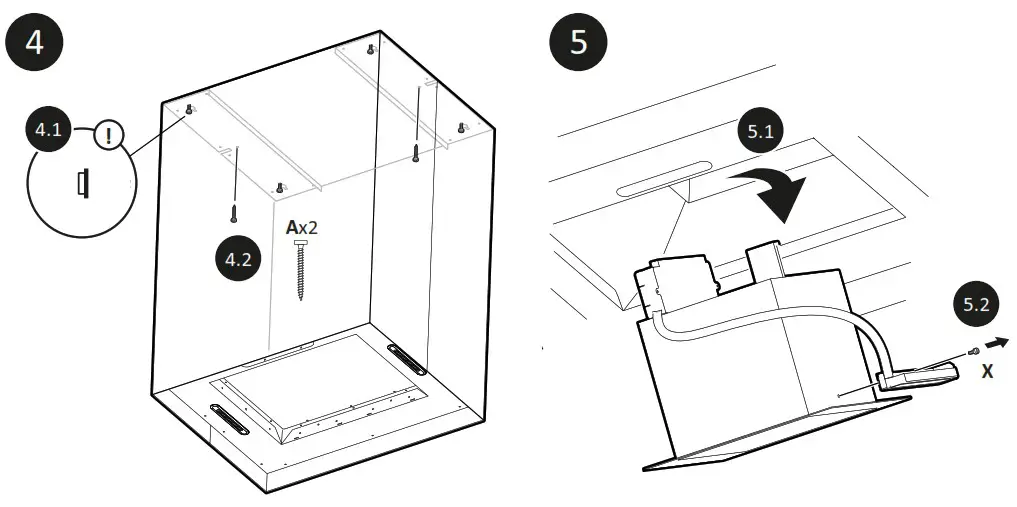 4

4.1

!

4.2

Ax2

5

5.1

5.2

X