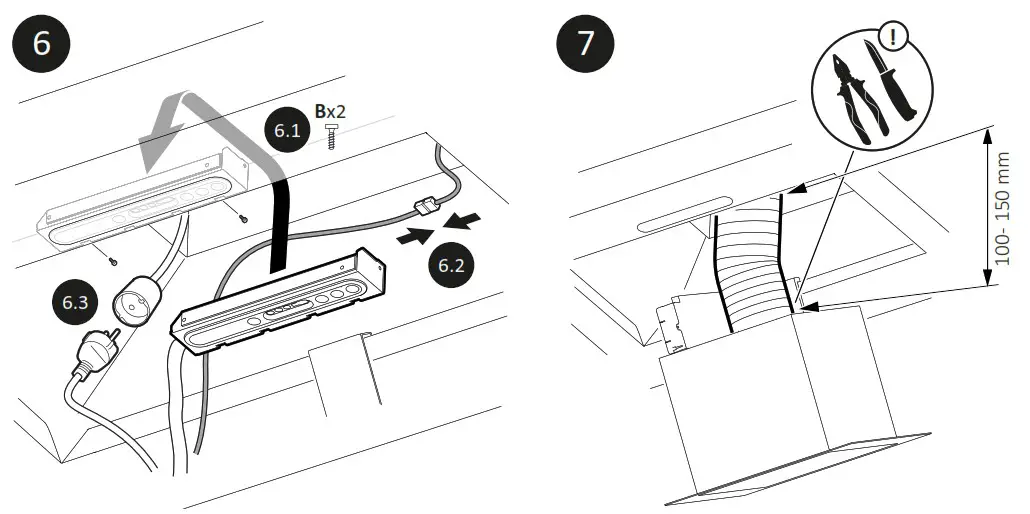 6

6.1

Bx2

6.2

6.3

7

!

100- 150 mm