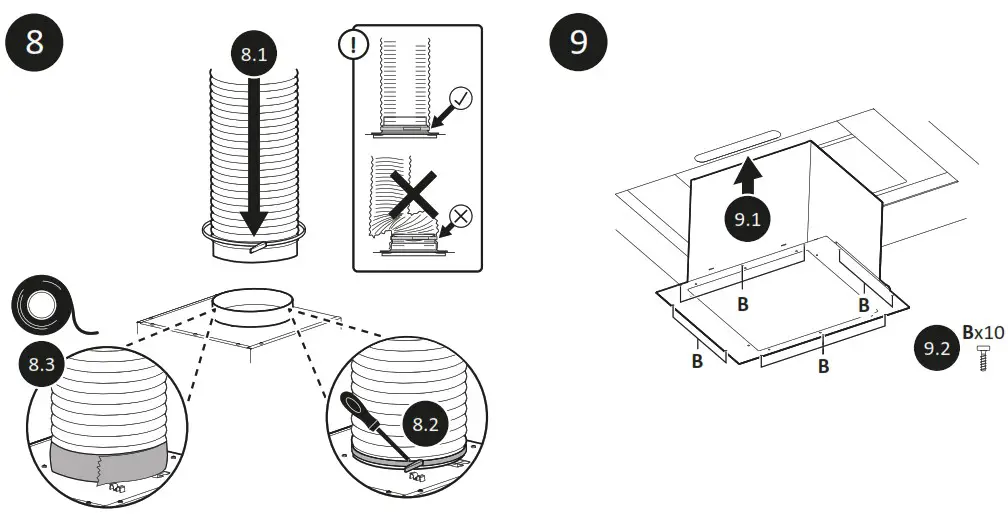 8

8.1

!

8.3

8.2

9

9.1

B

B

B

B

9.2

Bx10