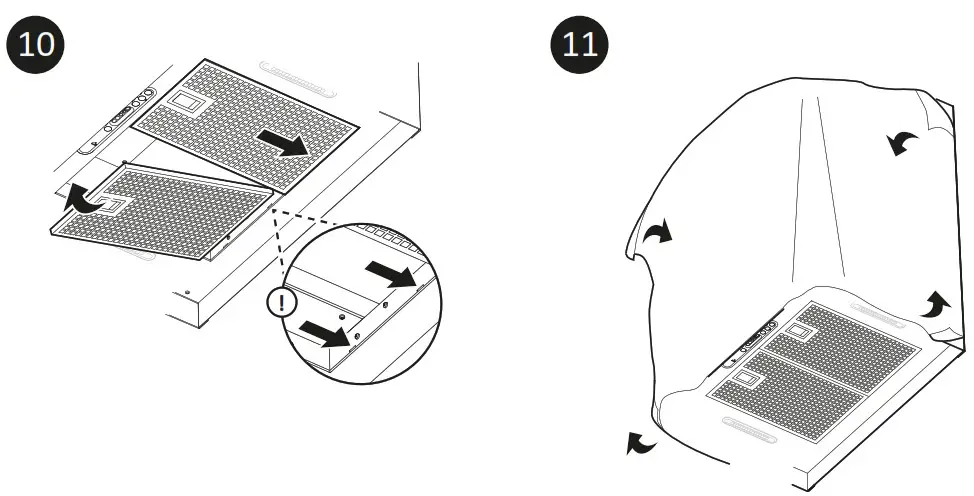 10
!
11