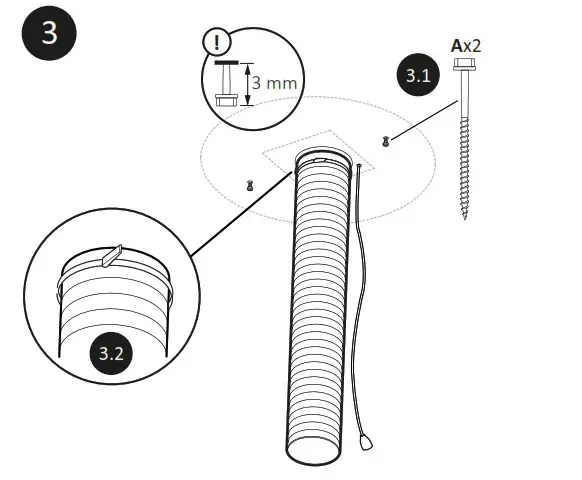 3

!

3 mm

Ax2

3.1

3.2