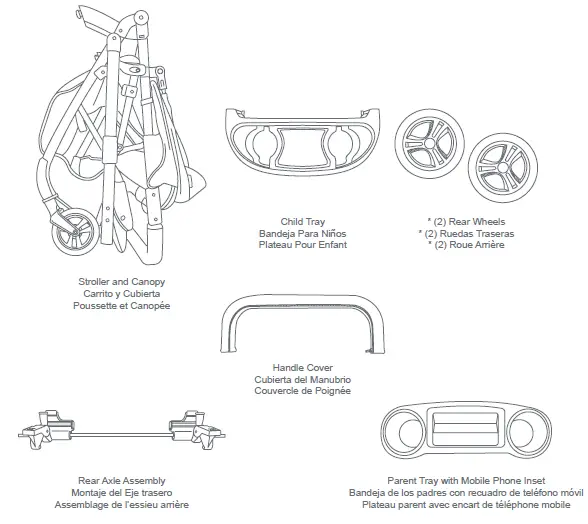 Child Tray
Bandeja Para Niños
Plateau Pour Enfant

* (2) Rear Wheels
* (2) Ruedas Traseras
* (2) Roue Arrière

Stroller and Canopy
Carrito y Cubierta
Poussette et Canopée

Handle Cover
Cubierta del Manubrio
Couvercle de Poignée

Rear Axle Assembly
Montaje del Eje trasero
Assemblage de l'essieu arrière

Parent Tray with Mobile Phone Inset
Bandeja de los padres con recuadro de teléfono móvil
Plateau parent avec encart de téléphone mobile