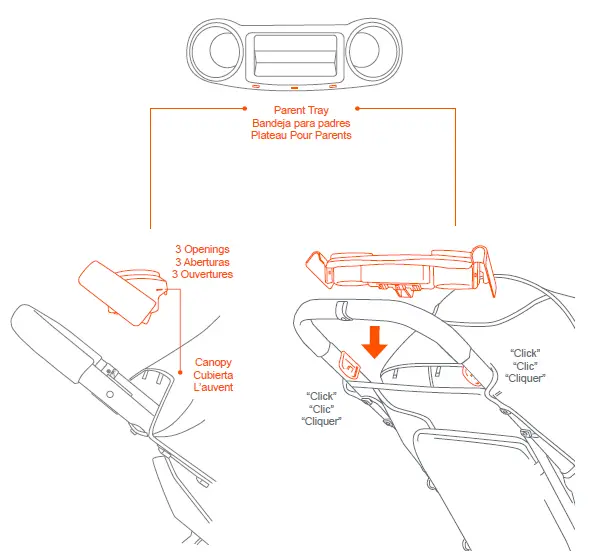 Parent Tray
Bandeja para padres
Plateau Pour Parents

3 Openings
3 Aberturas
3 Ouvertures

Canopy
Cubierta
L'auvent

"Click"
"Clic"
"Cliquer"

"Click"
"Clic"
"Cliquer"