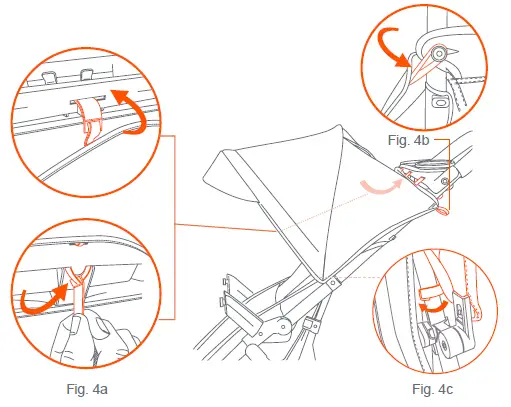 Fig. 4b

Fig. 4a

Fig. 4c