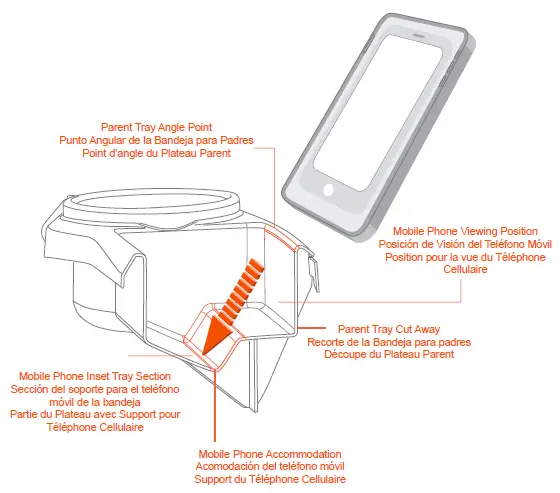 Parent Tray Angle Point
Punto Angular de la Bandeja para Padres
Point d'angle du Plateau Parent

Mobile Phone Viewing Position
Posición de Visión del Teléfono Móvil
Position pour la vue du Téléphone Cellulaire

Parent Tray Cut Away
Recorte de la Bandeja para padres
Découpe du Plateau Parent

Mobile Phone Inset Tray Section
Sección del soporte para el teléfono móvil de la bandeja
Partie du Plateau avec Support pour Téléphone Cellulaire

Mobile Phone Accommodation
Acomodación del teléfono móvil
Support du Téléphone Cellulaire