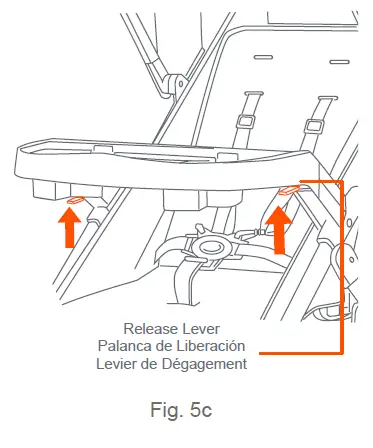 Release Lever
Palanca de Liberación
Levier de Dégagement

Fig. 5c