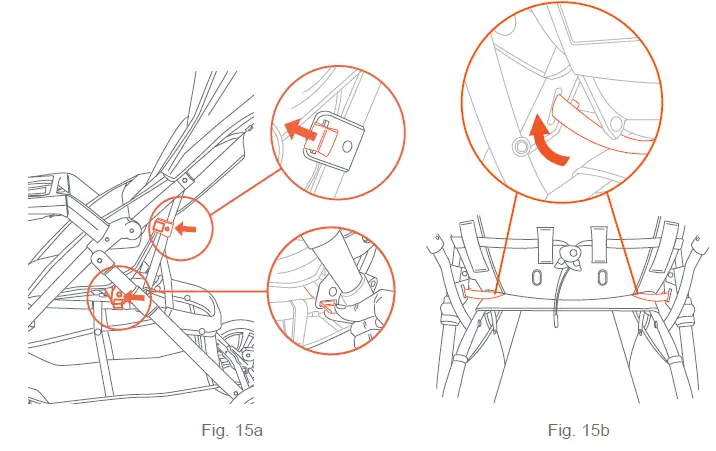 Fig. 15a

Fig. 15b