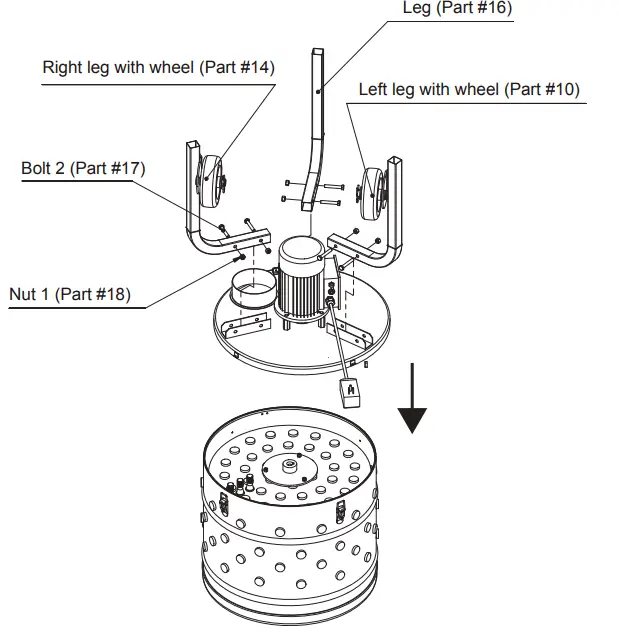 Leg (Part #16)

Right leg with wheel (Part #14)

Left leg with wheel (Part #10)

Bolt 2 (Part #17)

Nut 1 (Part #18)