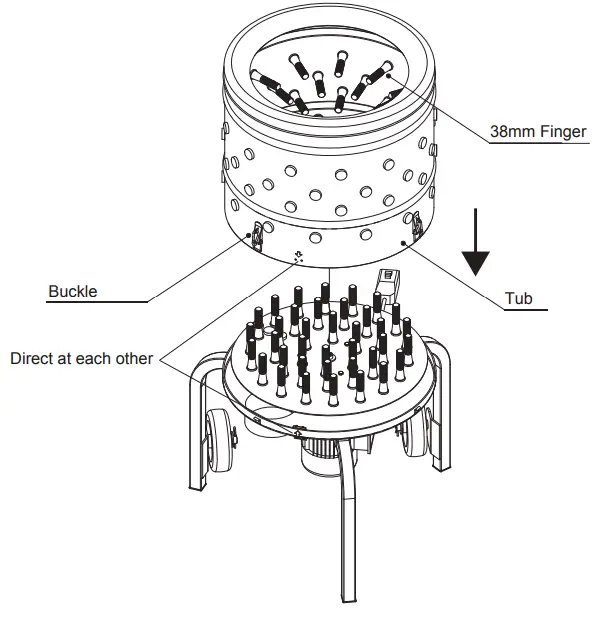 38mm Finger

Buckle

Tub

Direct at each other