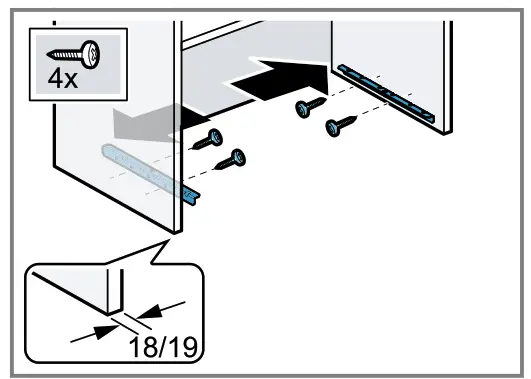 4x

18/19