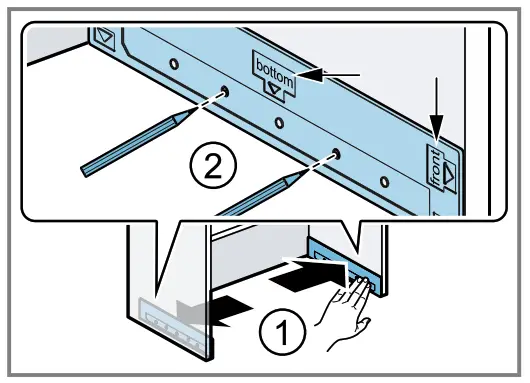 bottom
front
2
1