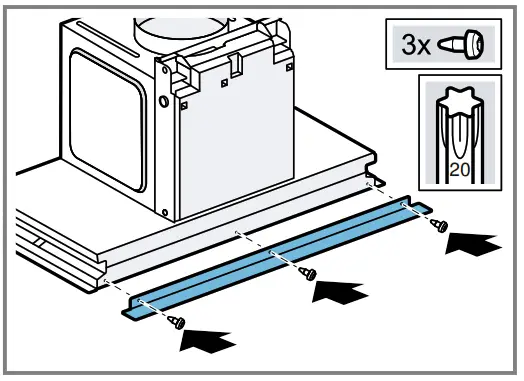 3x

20