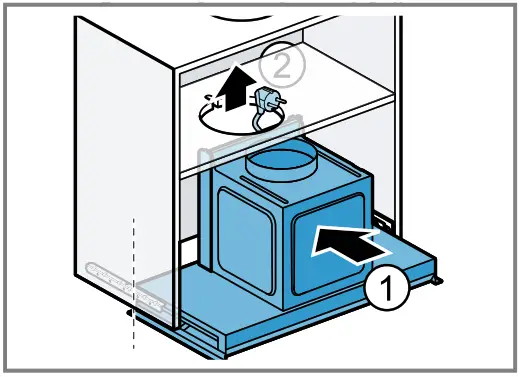 2
1