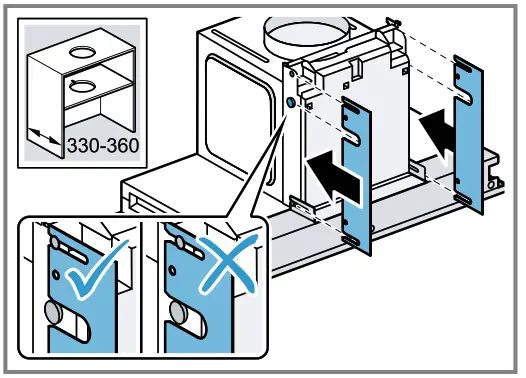 330-360