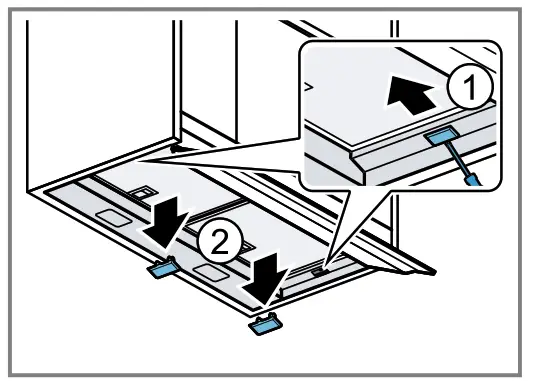 1
2