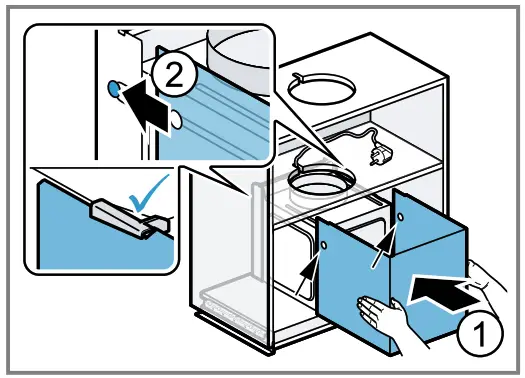 2

1