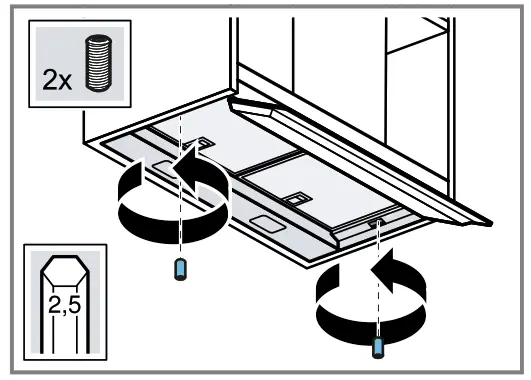 2x

2,5