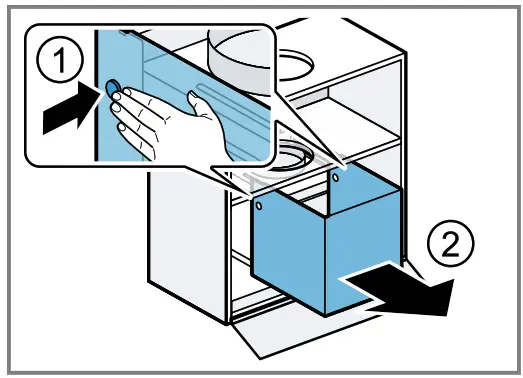 1

2