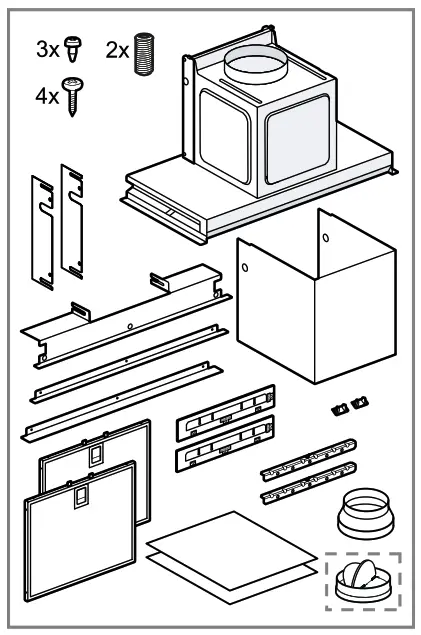 3x
2x
4x