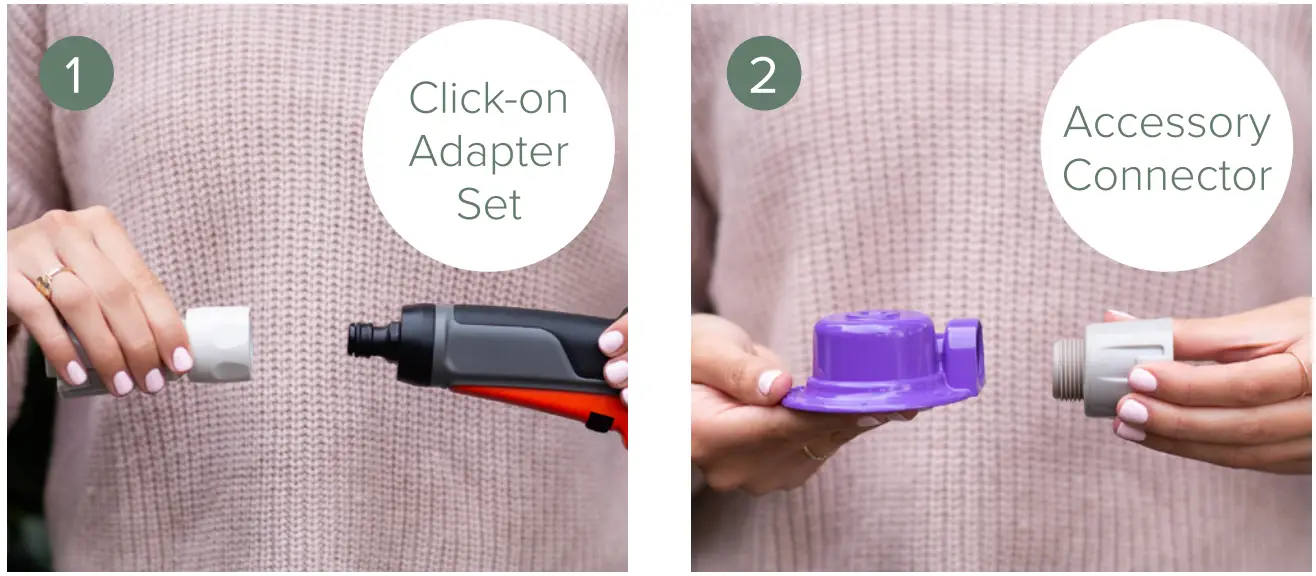 1

Click-on Adapter Set

2

Accessory Connector