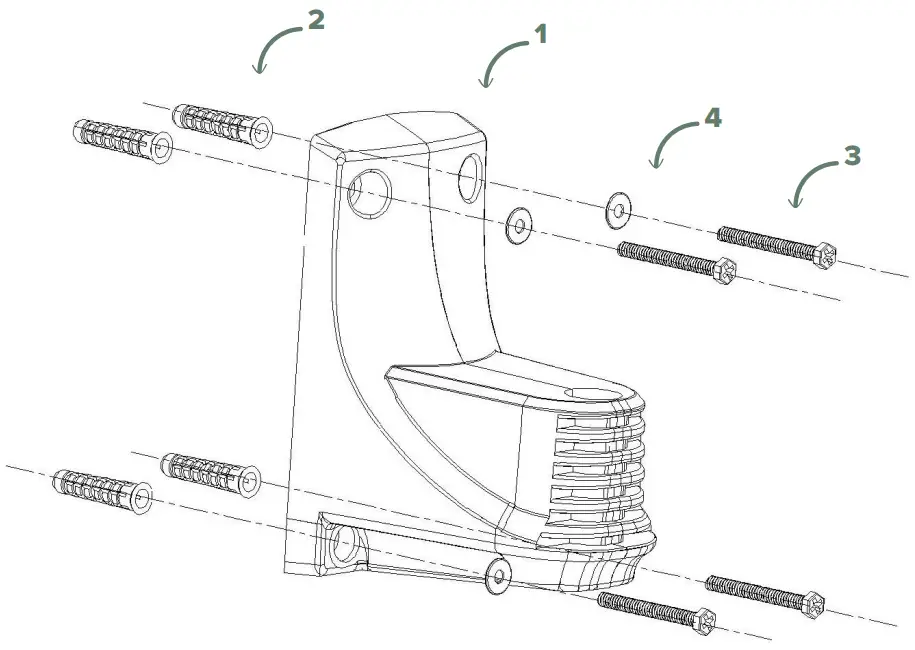 2
1
4
3