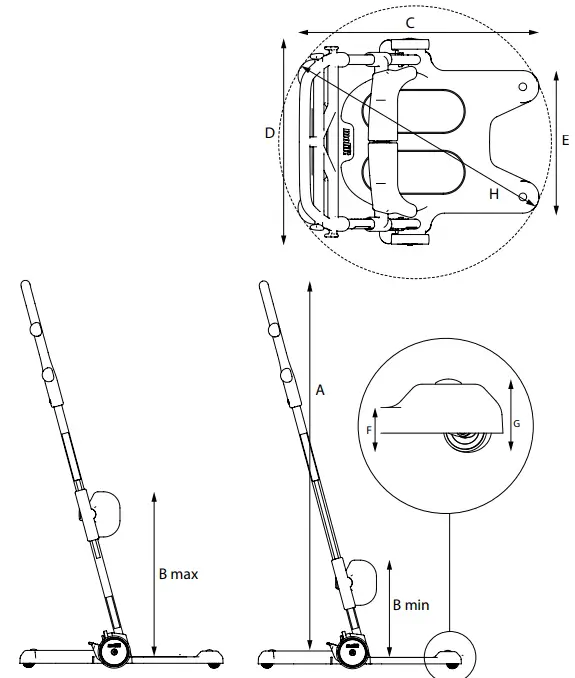 C
D
E
H
A
F
G
B max
B min