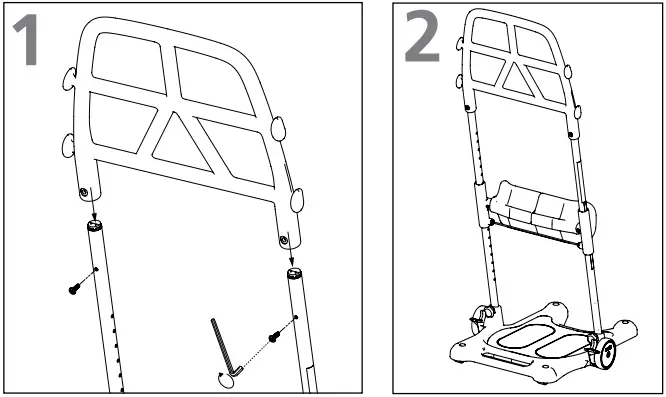 1

2