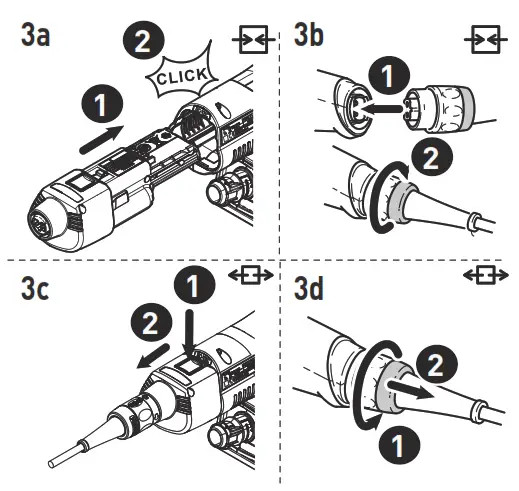 3a

2

CLICK

1

3b

1

2

3c

1

2

3d

2

1