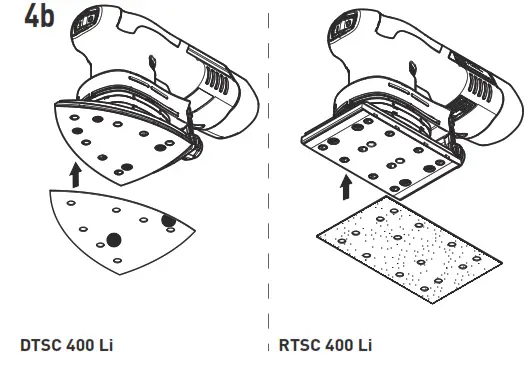 4b

DTSC 400 Li

RTSC 400 Li