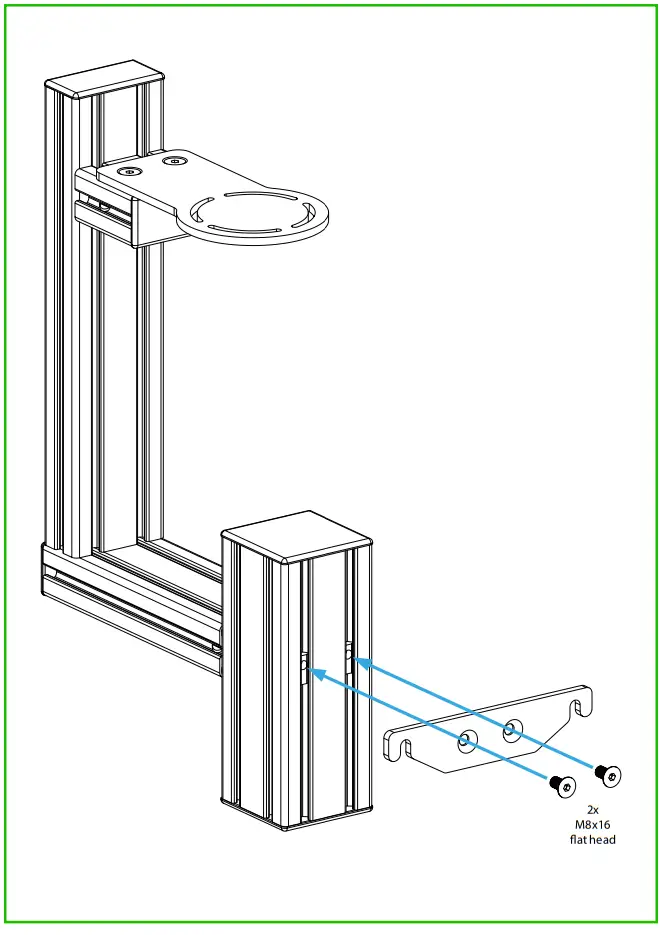 2x
M8x16
flat head