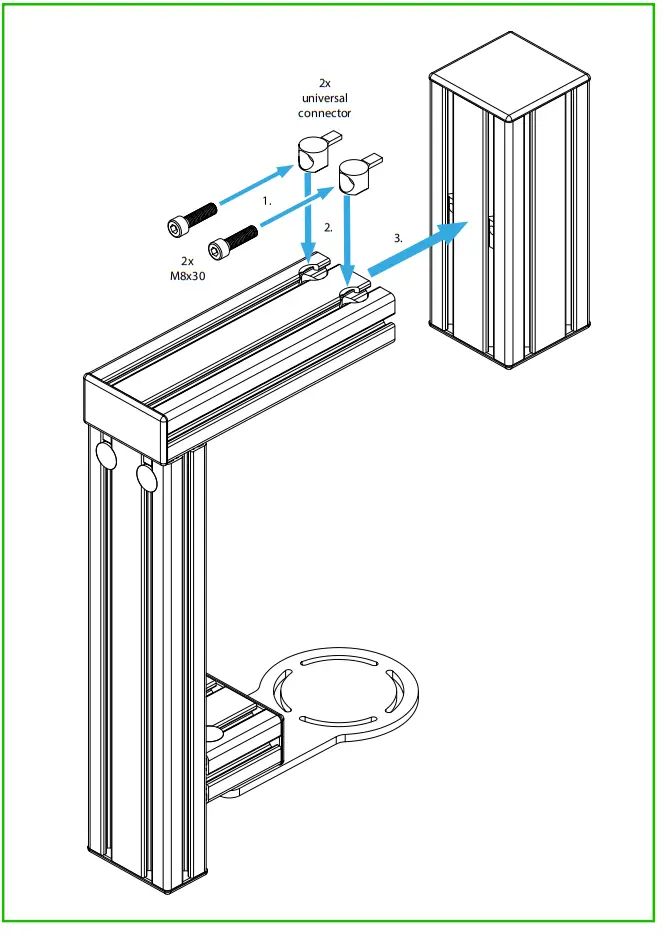 2x
universal
connector

1.

2.

3.

2x
M8x30