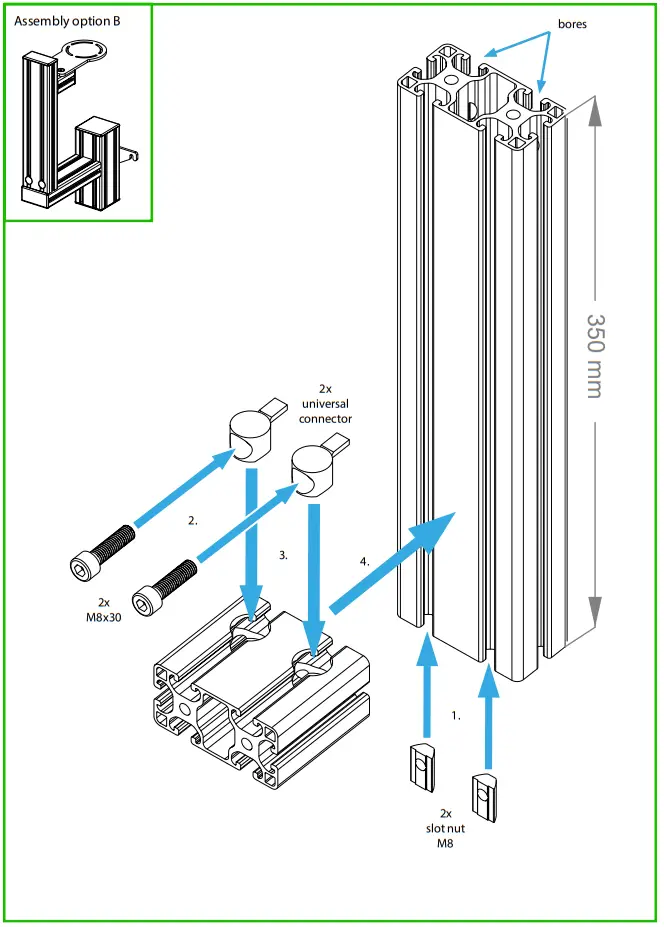 Assembly option B

bores

350 mm

2x
universal
connector

2.

3.

4.

2x
M8x30

1.

2x
slot nut
M8