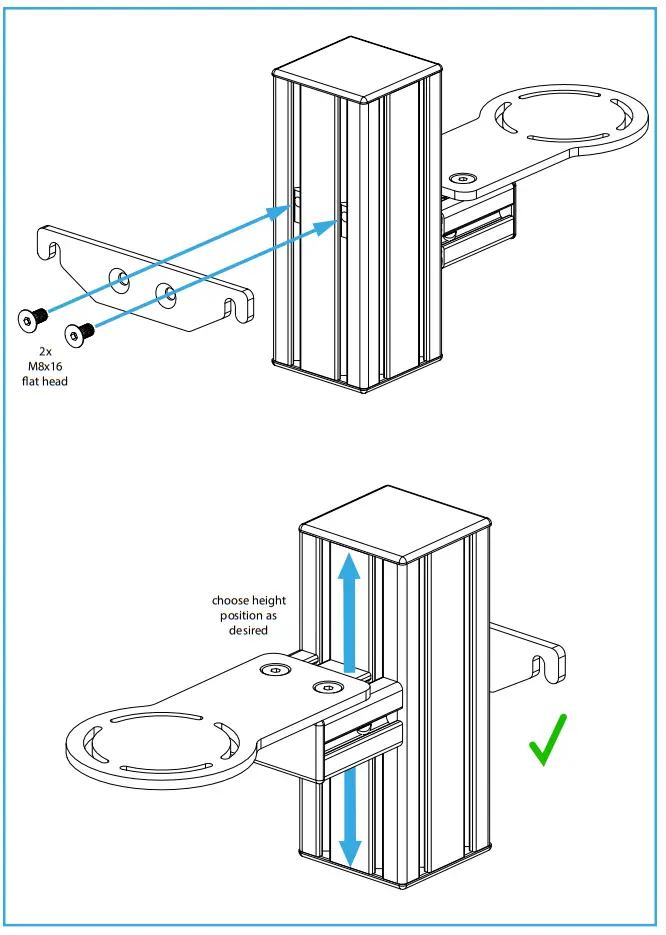 2x
M8x16
flat head

choose height position as desired