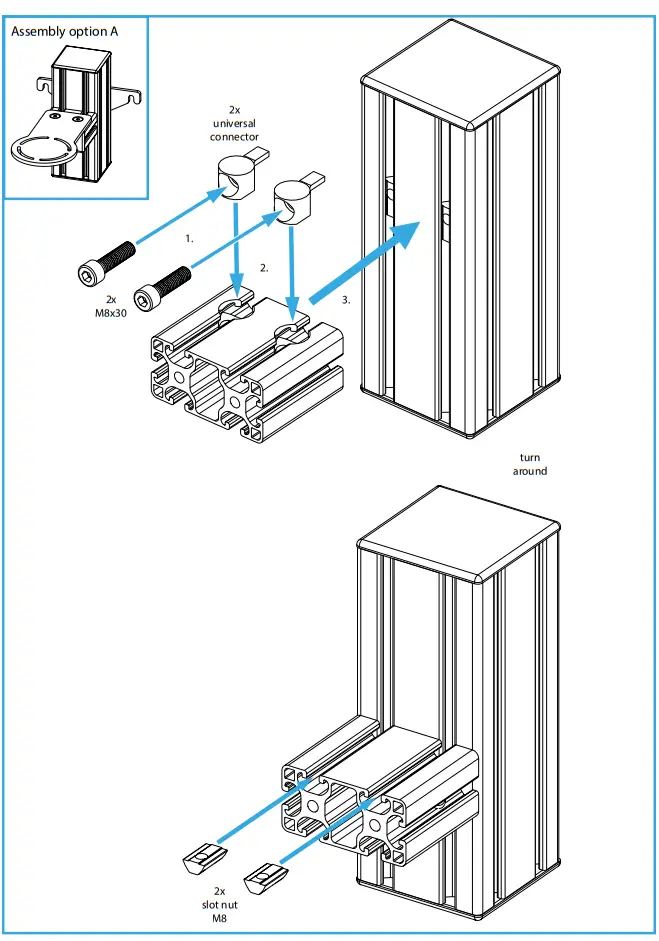 Assembly option A

2x
universal
connector

1.

2.

3.

2x
M8x30

turn
around

2x
slot nut
M8