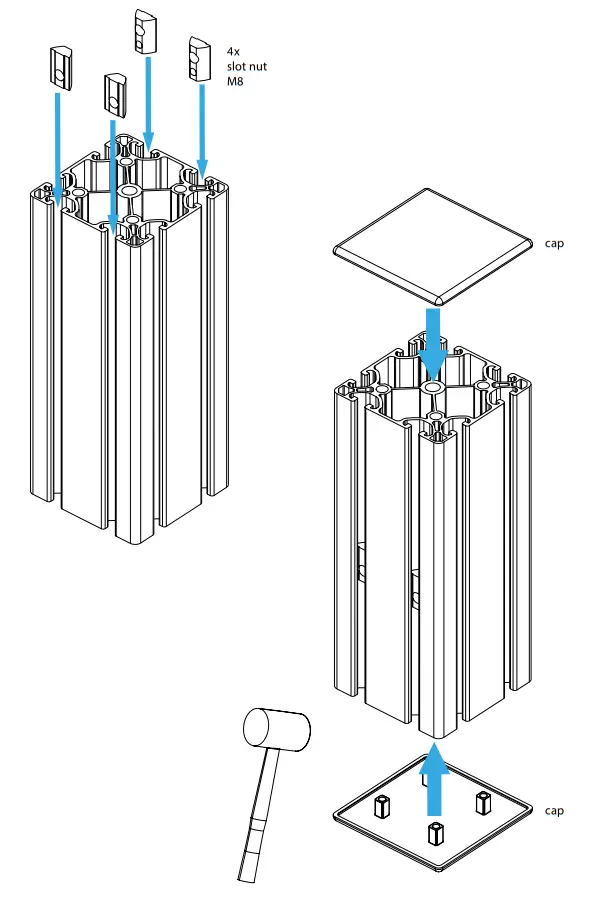 4x
slot nut
M8

cap

cap