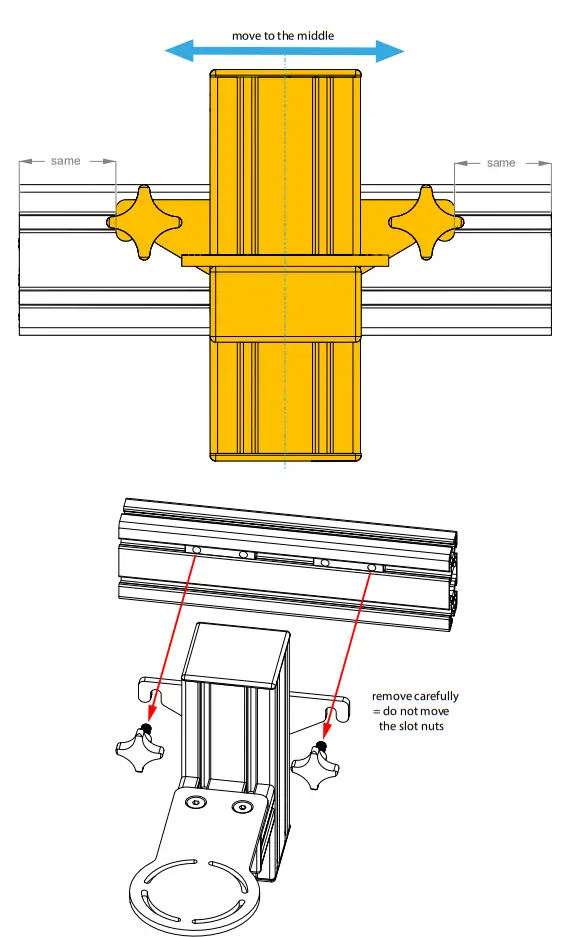 move to the middle

same

same

remove carefully
= do not move
the slot nuts