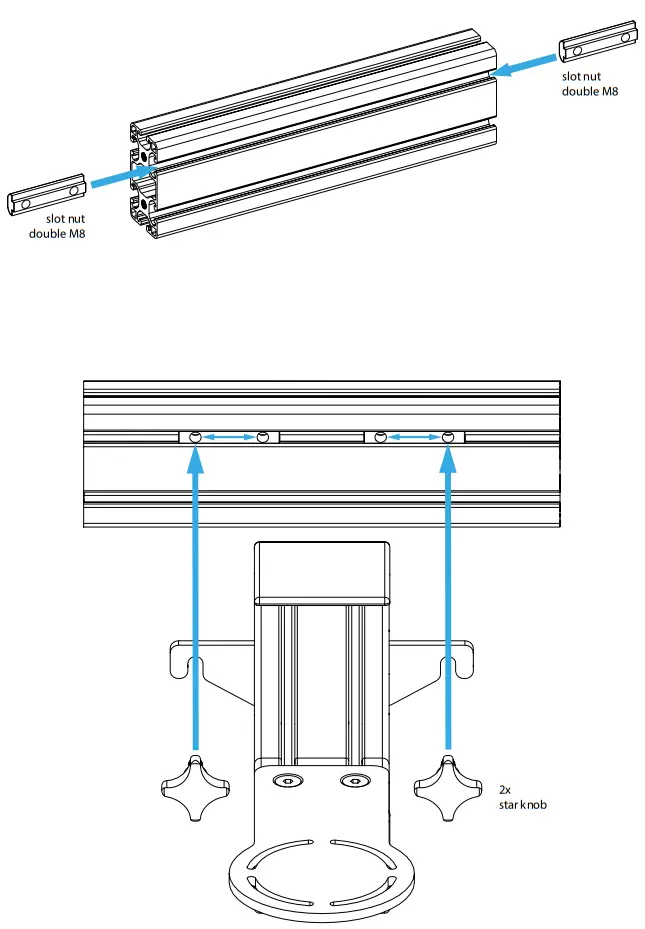 slot nut
double M8

slot nut
double M8

2x
star knob