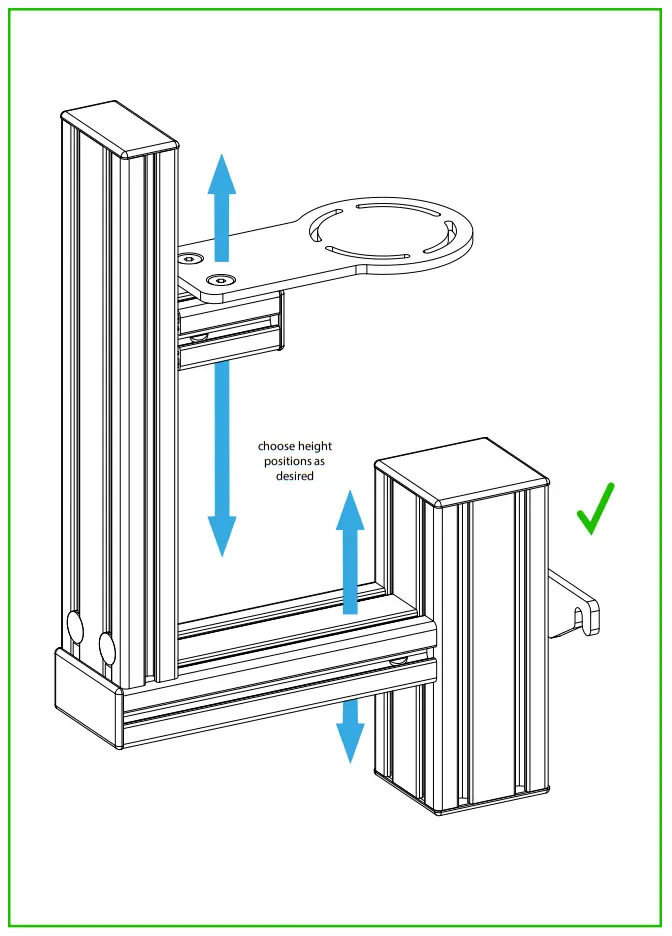 choose height positions as desired