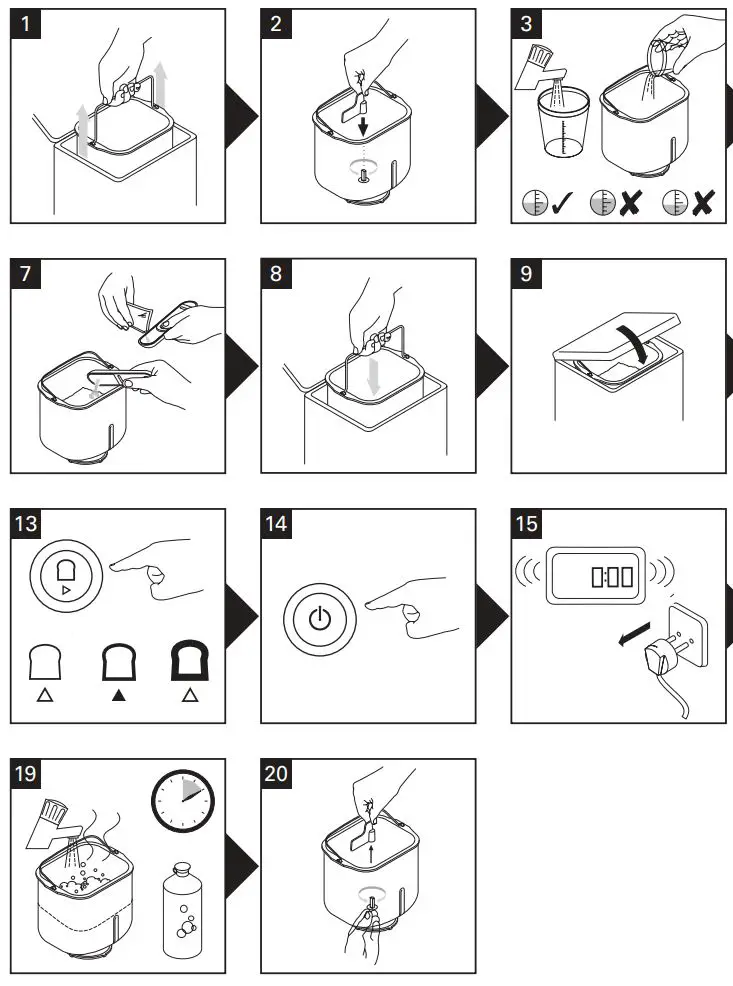 1

2

3

7

8

9

13

14

15

0:00

19

20