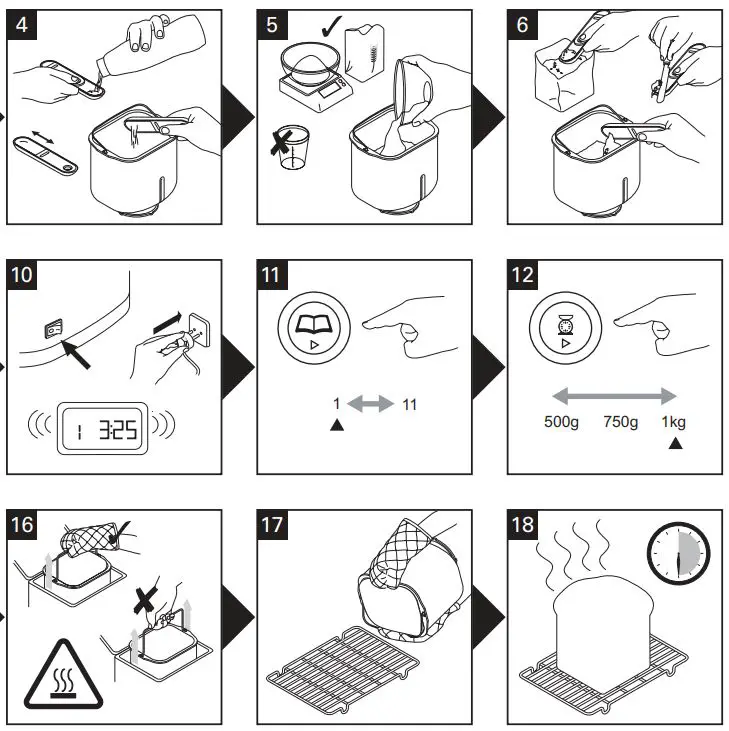 4

5

6

10

1 3:25

11

1 11

12

500g 750g 1kg

16

17

18