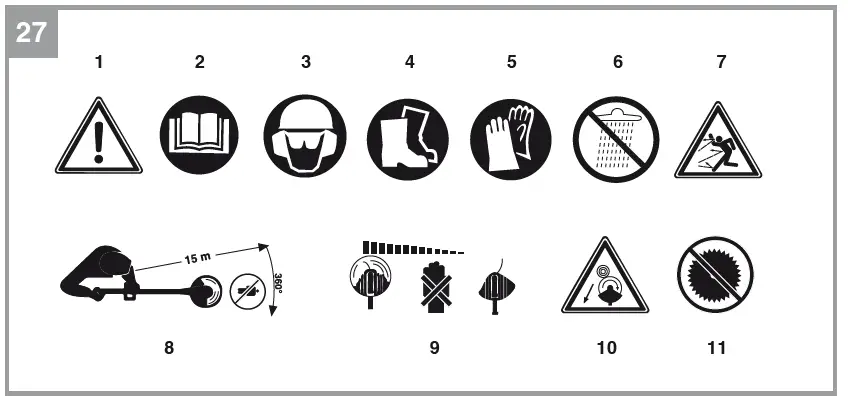 27

1 2 3 4 5 6 7

15 m
360°

8 9 10 11