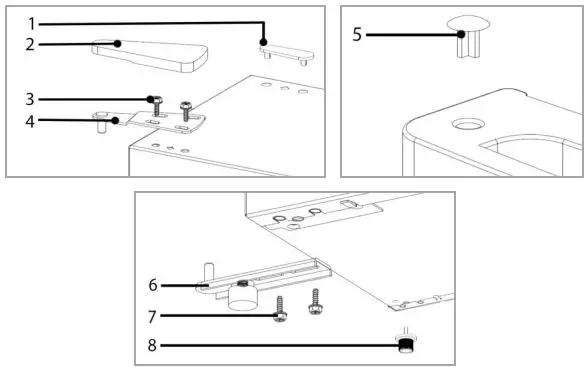 1
2
3
4
5
6
7
8