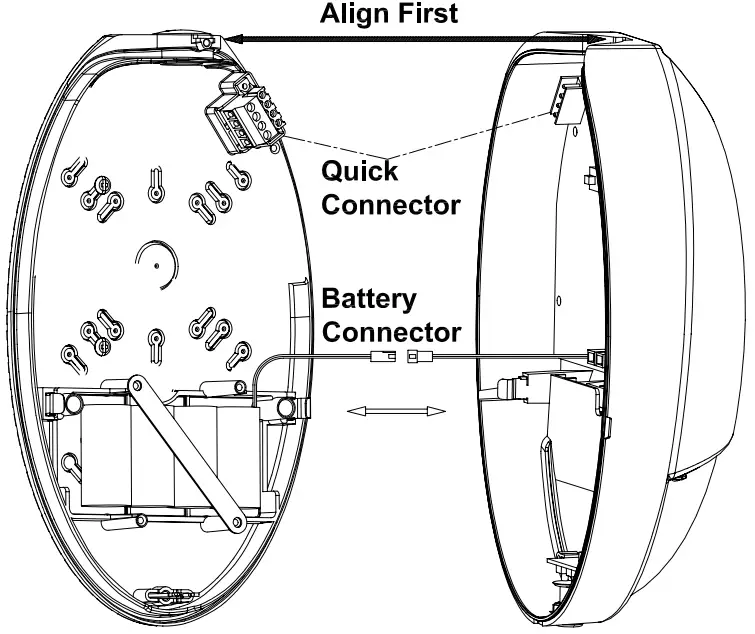 Align First

Quick Connector

Battery Connector